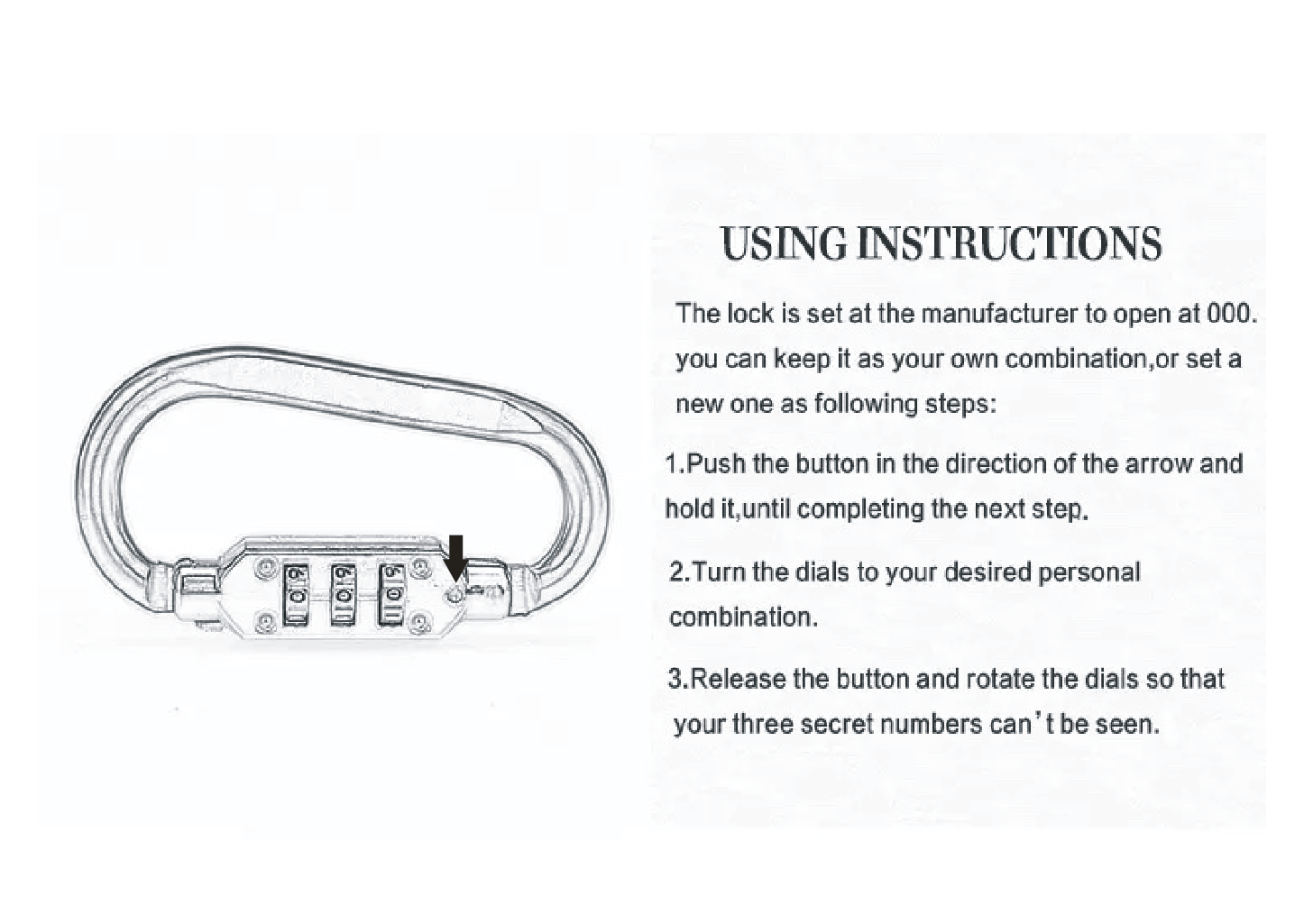 USING INSTRUCTIONS

The lock is set at the manufacturer to open at 000. you can keep it as your own combination,or set a new one as following steps:

1.Push the button in the direction of the arrow and hold it,until completing the next step.

2.Turn the dials to your desired personal combination.

3.Release the button and rotate the dials so that your three secret numbers can't be seen.