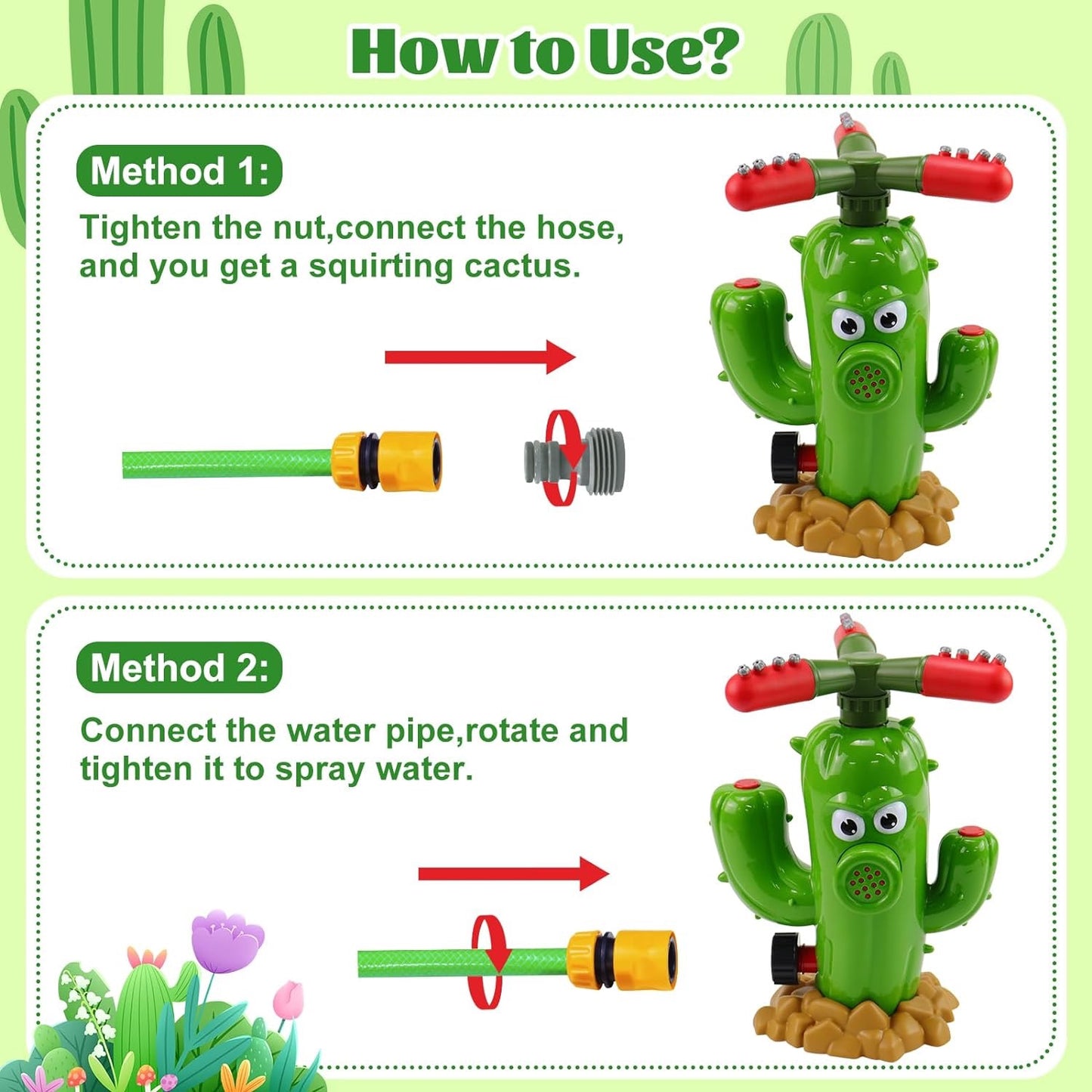 How to Use?

Method 1:

Tighten the nut,connect the hose, and you get a squirting cactus.

Method 2:

Connect the water pipe,rotate and tighten it to spray water.